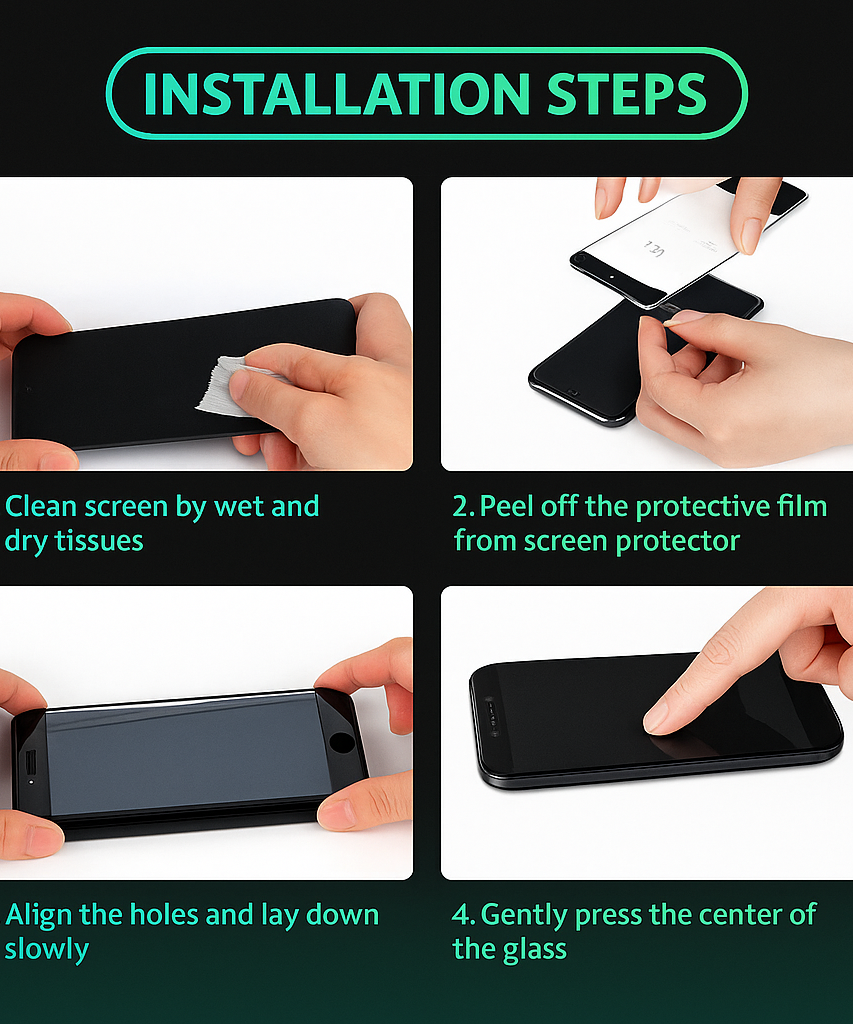 INSTALLATION STEPS

Clean screen by wet and dry tissues

2. Peel off the protective film from screen protector

Align the holes and lay down slowly

4. Gently press the center of the glass