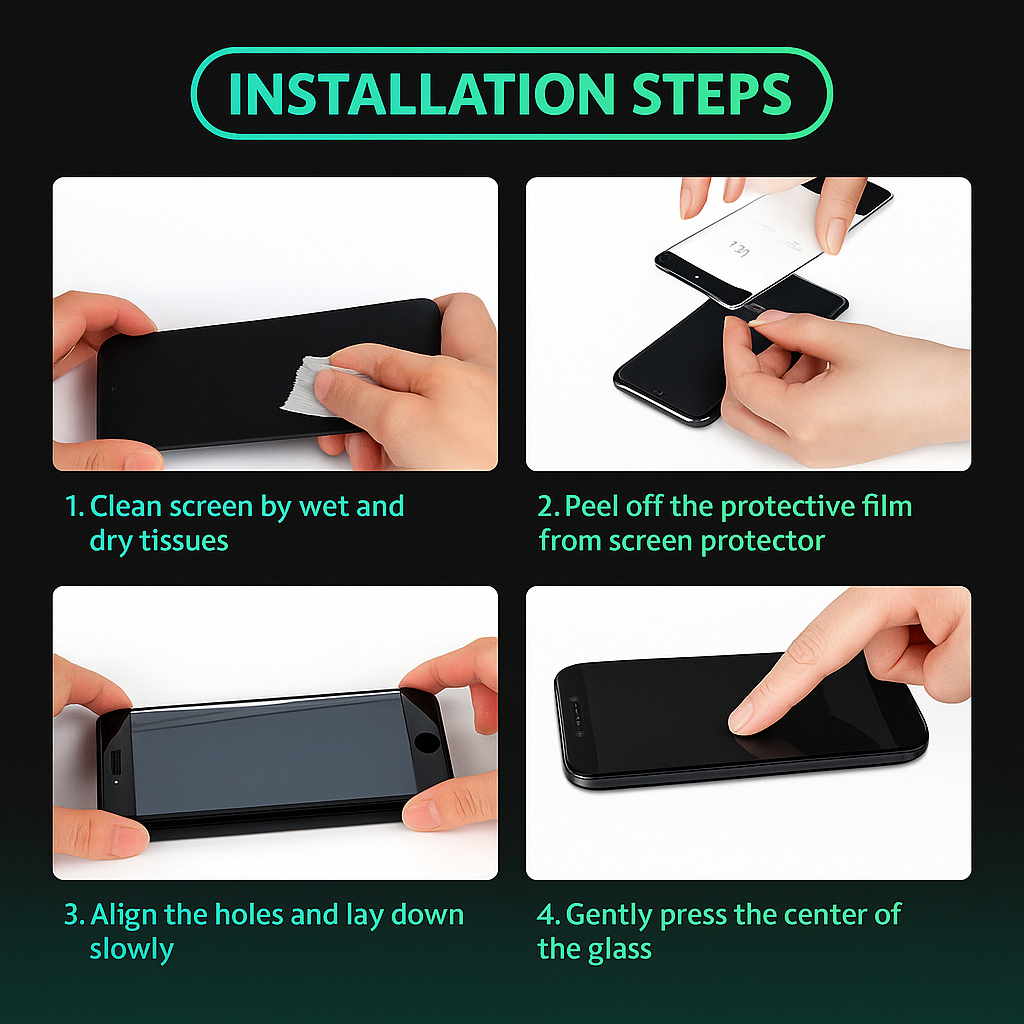 INSTALLATION STEPS

1. Clean screen by wet and dry tissues

2. Peel off the protective film from screen protector

3. Align the holes and lay down slowly

4. Gently press the center of the glass